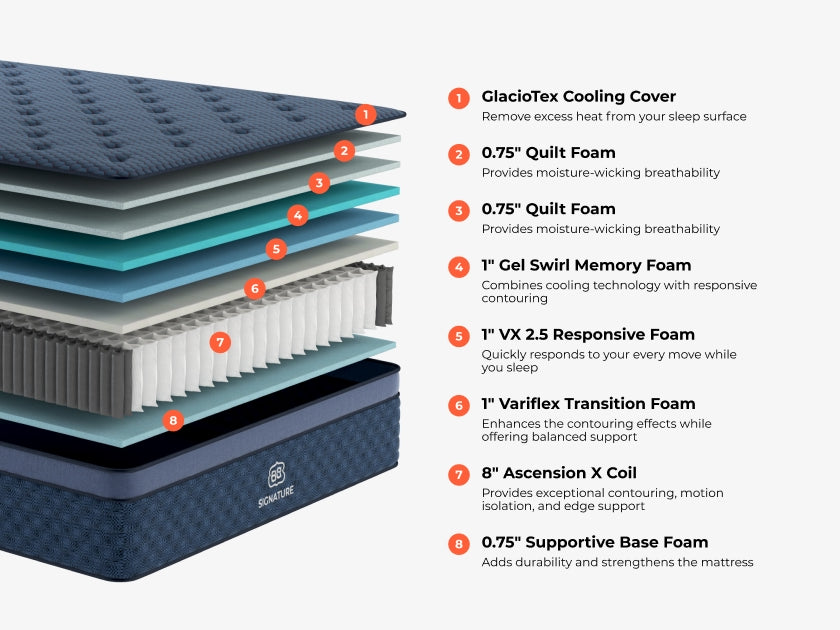 1
2
3
4
5
6
7
8

BB
SIGNATURE

1 GlacioTex Cooling Cover
Remove excess heat from your sleep surface

2 0.75" Quilt Foam
Provides moisture-wicking breathability

3 0.75" Quilt Foam
Provides moisture-wicking breathability

4 1" Gel Swirl Memory Foam
Combines cooling technology with responsive contouring

5 1" VX 2.5 Responsive Foam
Quickly responds to your every move while you sleep

6 1" Variflex Transition Foam
Enhances the contouring effects while offering balanced support

7 8" Ascension X Coil
Provides exceptional contouring, motion isolation, and edge support

8 0.75" Supportive Base Foam
Adds durability and strengthens the mattress