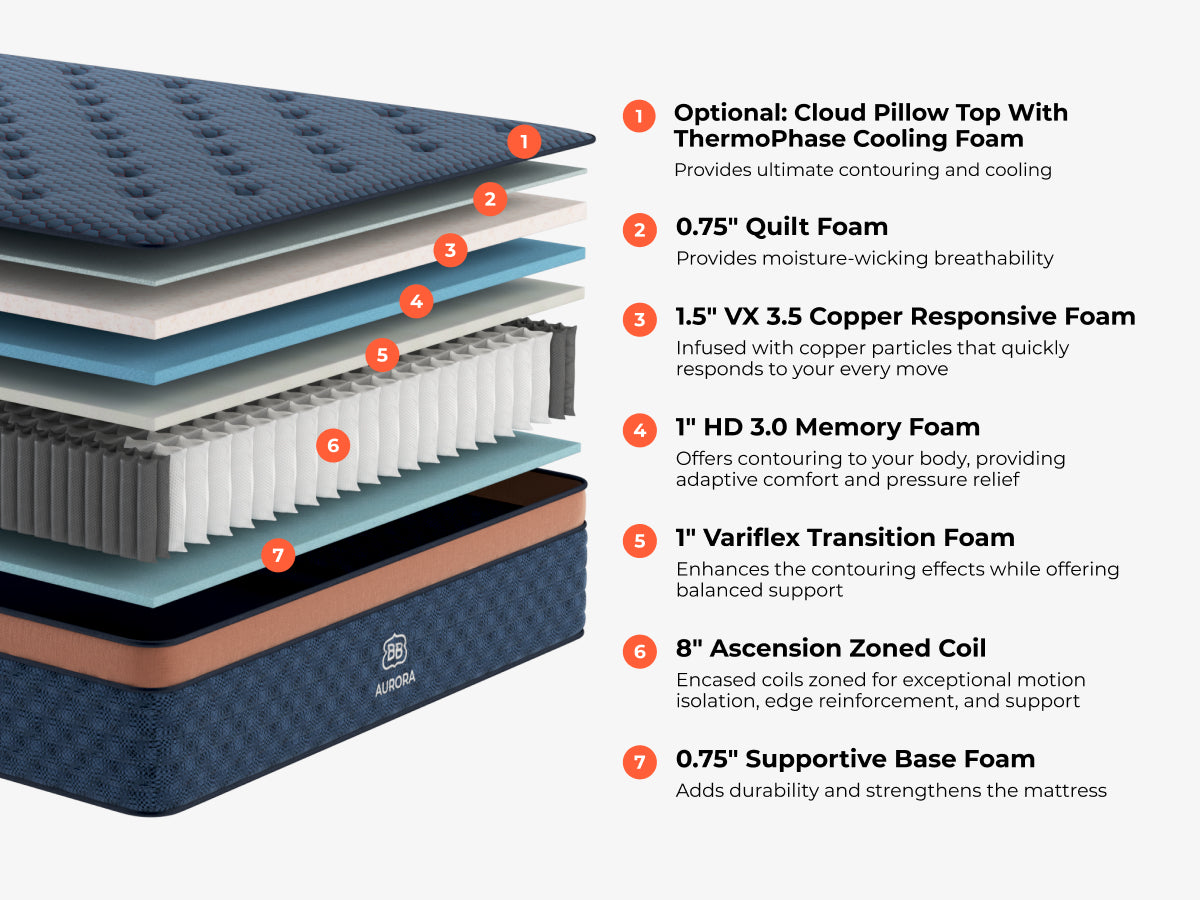 1
2
3
4
5
6
7

BB
AURORA

1 Optional: Cloud Pillow Top With ThermoPhase Cooling Foam
Provides ultimate contouring and cooling

2 0.75" Quilt Foam
Provides moisture-wicking breathability

3 1.5" VX 3.5 Copper Responsive Foam
Infused with copper particles that quickly responds to your every move

4 1" HD 3.0 Memory Foam
Offers contouring to your body, providing adaptive comfort and pressure relief

5 1" Variflex Transition Foam
Enhances the contouring effects while offering balanced support

6 8" Ascension Zoned Coil
Encased coils zoned for exceptional motion isolation, edge reinforcement, and support

7 0.75" Supportive Base Foam
Adds durability and strengthens the mattress